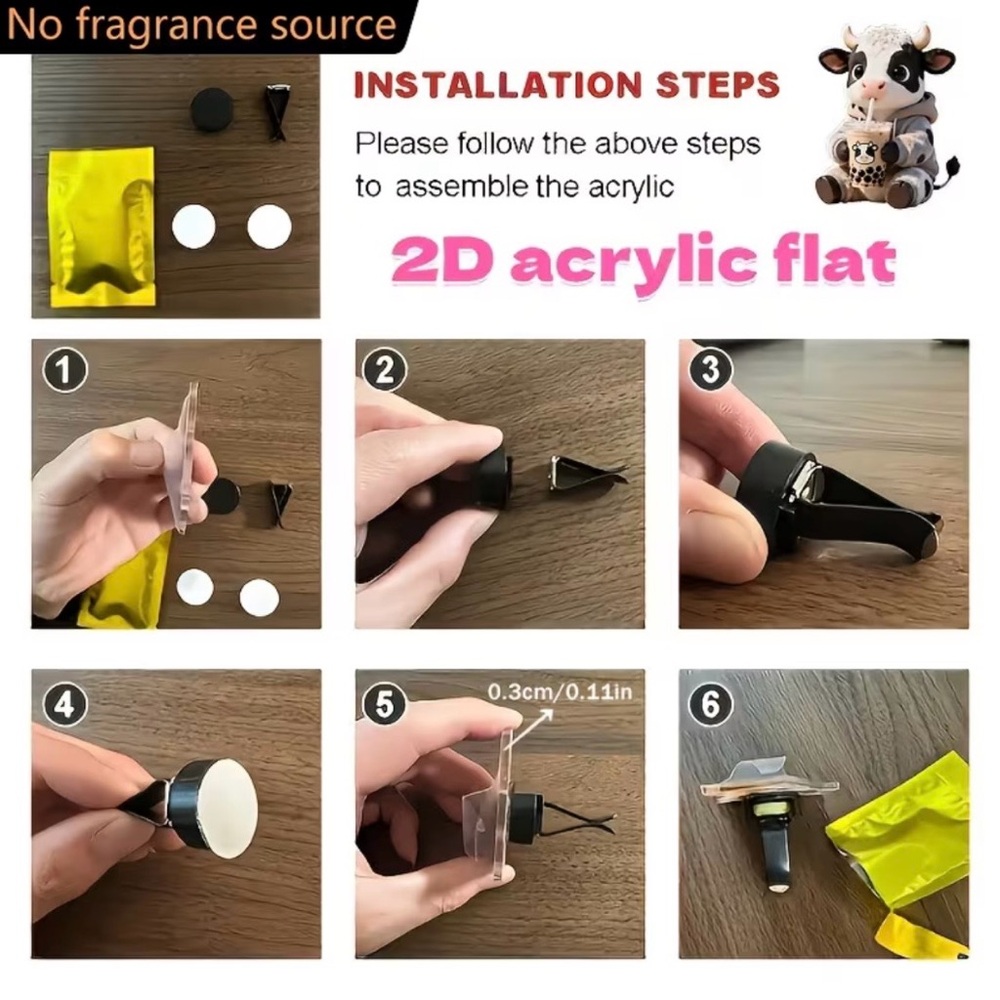 No fragrance source

INSTALLATION STEPS

Please follow the above steps to assemble the acrylic

2D acrylic flat

1

2

3

4

5

0.3cm/0.11in

6